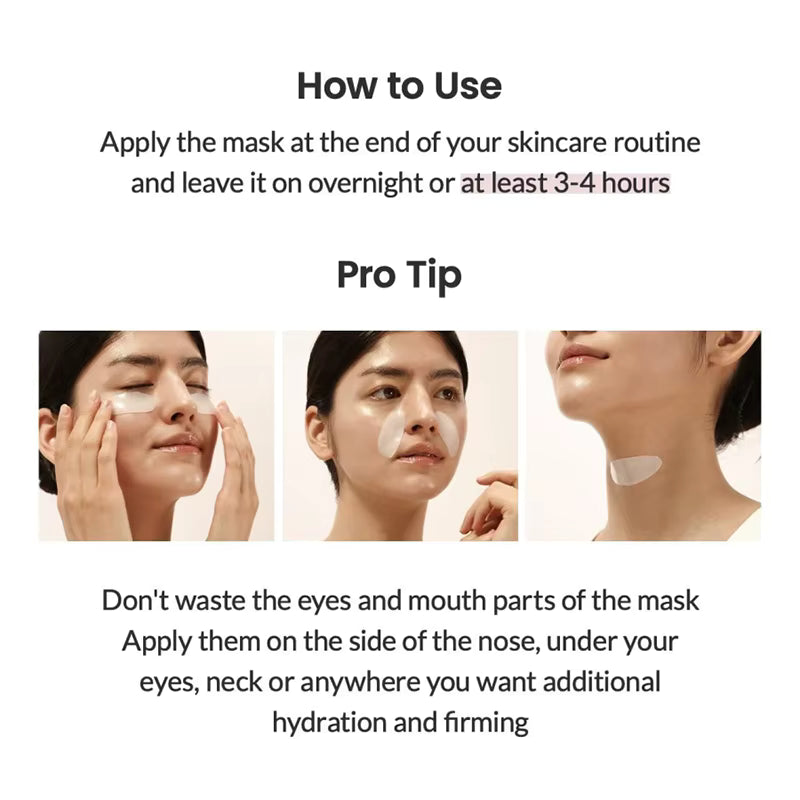 How to Use

Apply the mask at the end of your skincare routine and leave it on overnight or at least 3-4 hours

Pro Tip

Don't waste the eyes and mouth parts of the mask
Apply them on the side of the nose, under your eyes, neck or anywhere you want additional hydration and firming