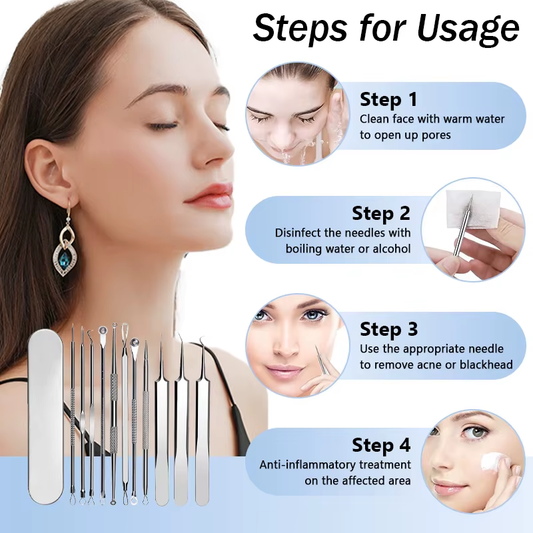 Steps for Usage

Step 1
Clean face with warm water to open up pores

Step 2
Disinfect the needles with boiling water or alcohol

Step 3
Use the appropriate needle to remove acne or blackhead

Step 4
Anti-inflammatory treatment on the affected area